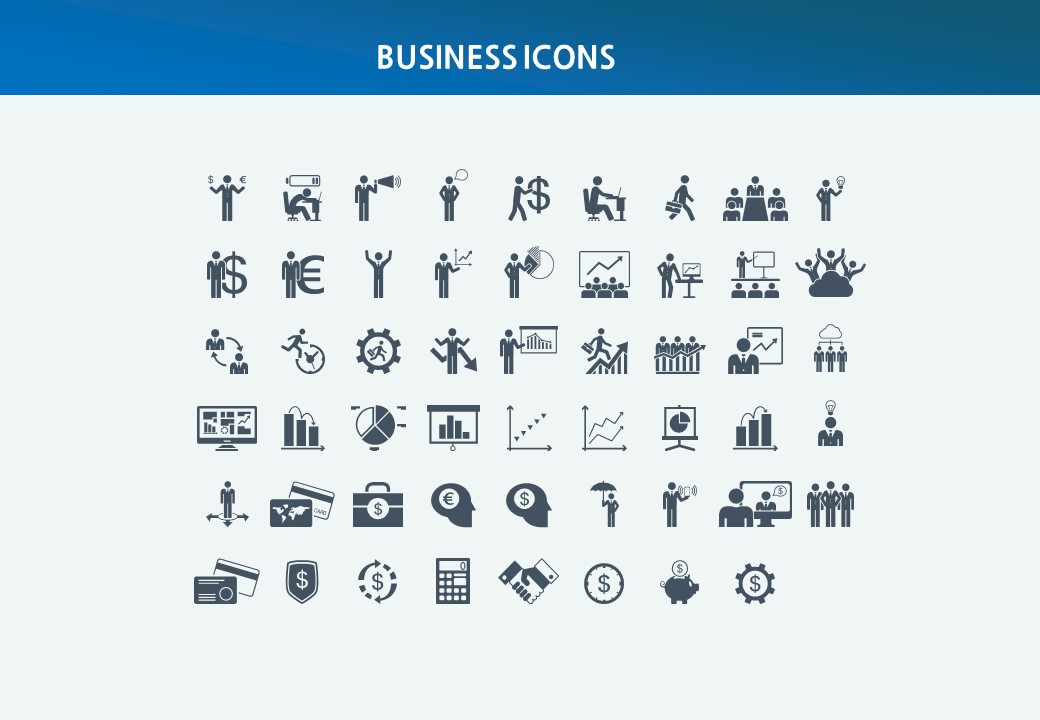 BUSINESS ICONS